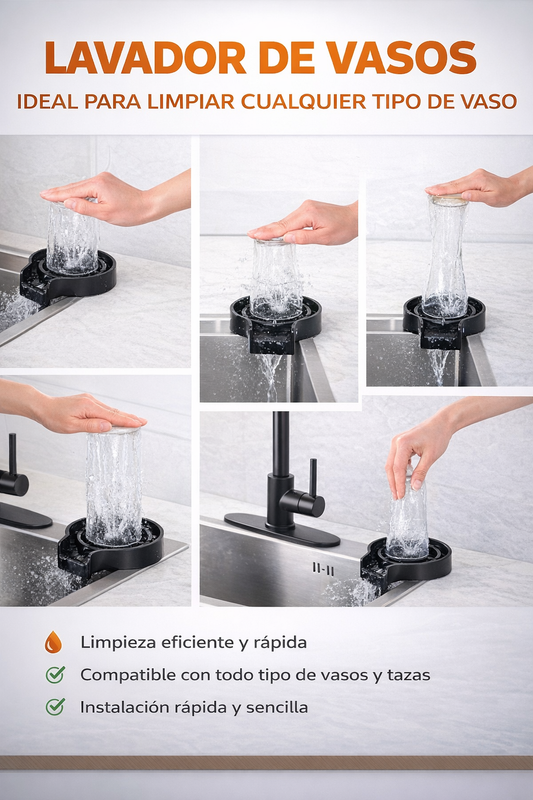 LAVADOR DE VASOS
IDEAL PARA LIMPIAR CUALQUIER TIPO DE VASO

Limpieza eficiente y rápida
Compatible con todo tipo de vasos y tazas
Instalación rápida y sencilla